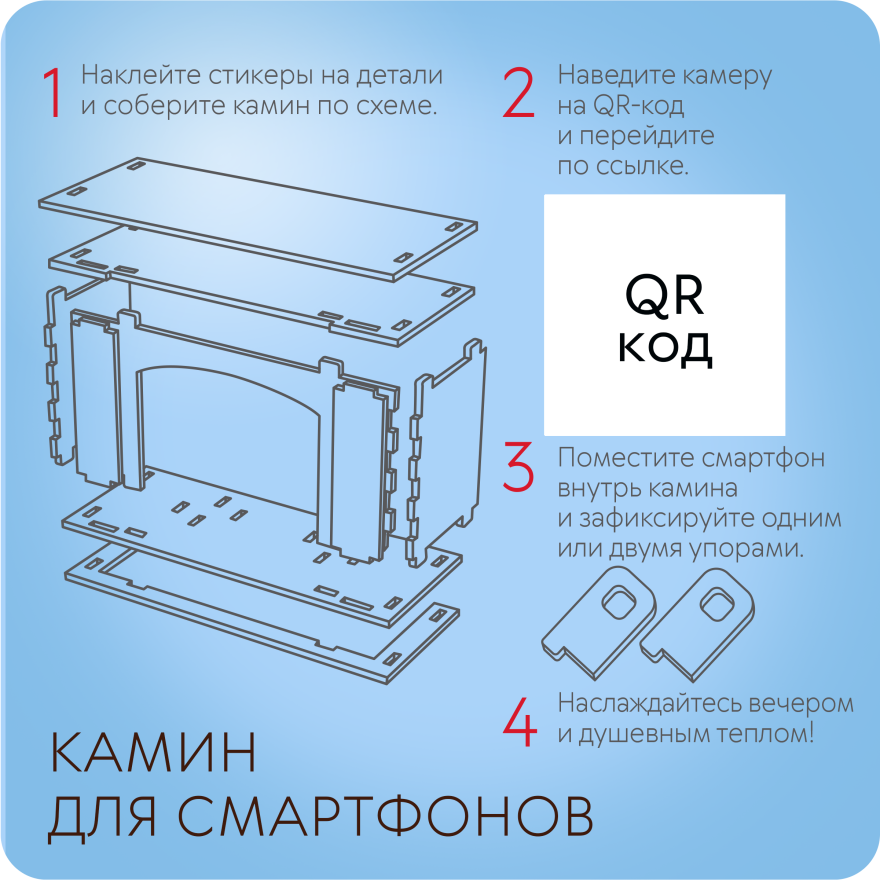 1 Наклейте стикеры на детали и соберите камин по схеме.

2 Наведите камеру на QR-код и перейдите по ссылке.

QR
код

3 Поместите смартфон внутрь камина и зафиксируйте одним или двумя упорами.

4 Наслаждайтесь вечером и душевным теплом!

КАМИН
ДЛЯ СМАРТФОНОВ